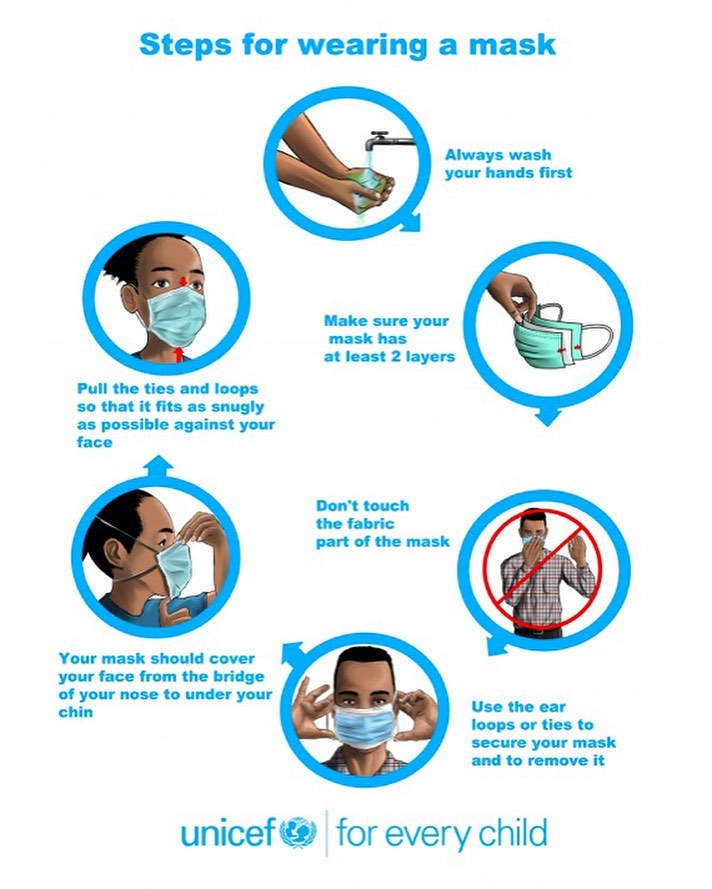 Steps for wearing a mask

Always wash your hands first

Make sure your mask has at least 2 layers

Don't touch the fabric part of the mask

Use the ear loops or ties to secure your mask and to remove it

Your mask should cover your face from the bridge of your nose to under your chin

Pull the ties and loops so that it fits as snugly as possible against your face

unicef | for every child